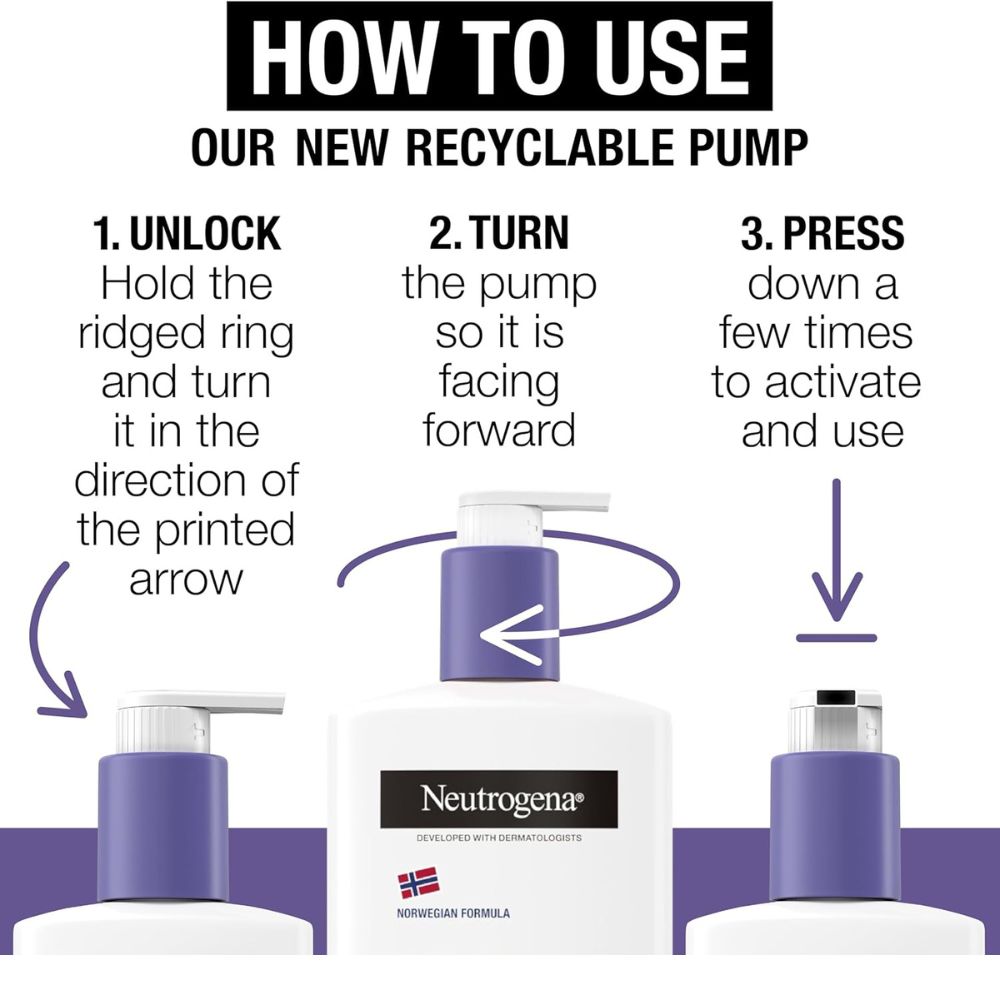 HOW TO USE
OUR NEW RECYCLABLE PUMP

1. UNLOCK
Hold the ridged ring and turn it in the direction of the printed arrow

2. TURN
the pump so it is facing forward

3. PRESS
down a few times to activate and use

Neutrogena®
DEVELOPED WITH DERMATOLOGISTS
NORWEGIAN FORMULA